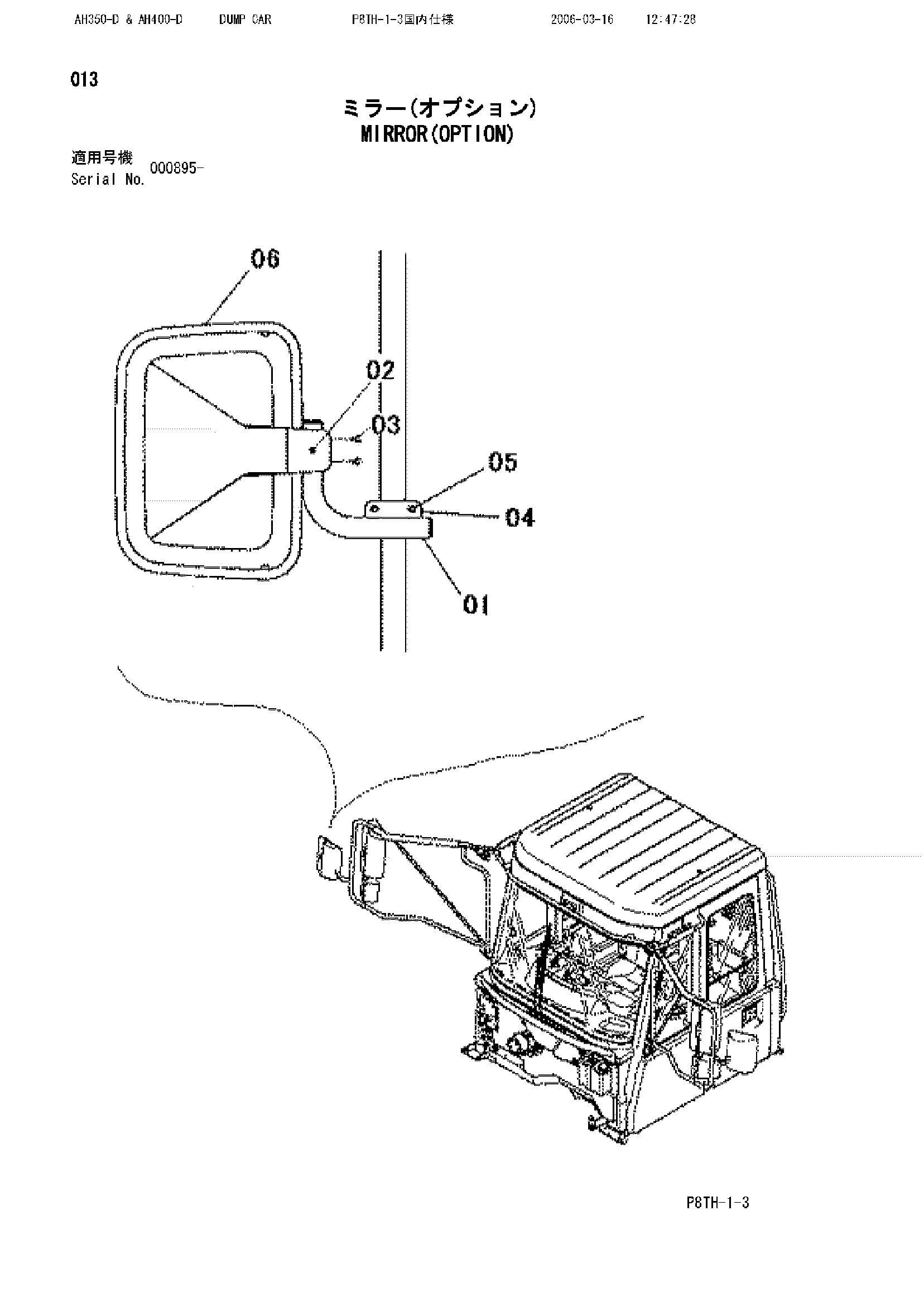 AH350-D & AH400-D DUMP CAR P8TH-1-3国内仕様 2006-03-16 12:47:28

013

ミラー(オプション)
MIRROR(OPTION)

適用号機
Serial No. 000895-

06

02

03

05

04

01

P8TH-1-3