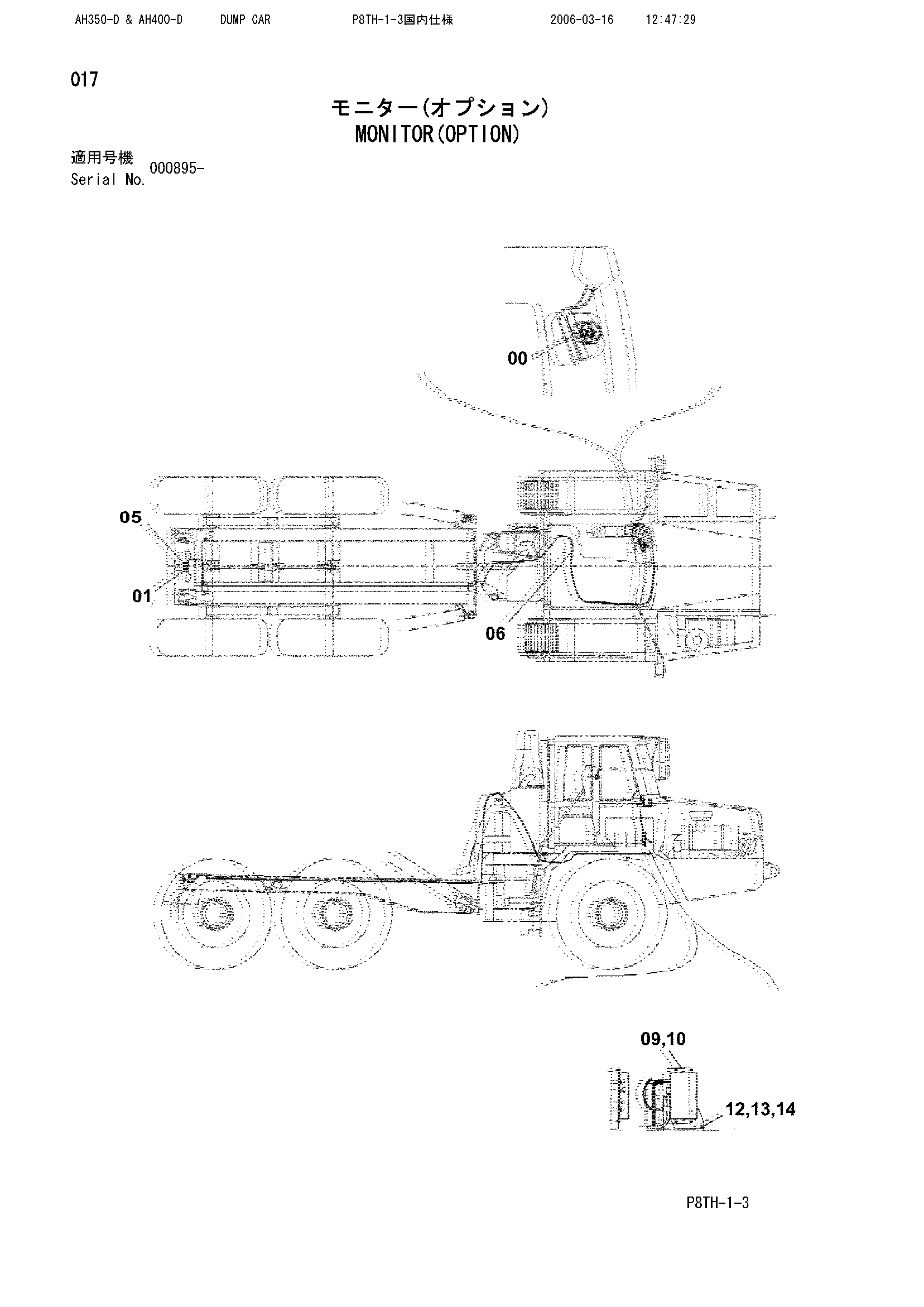 AH350-D & AH400-D DUMP CAR P8TH-1-3国内仕様 2006-03-16 12:47:29

017

モニター(オプション)
MONITOR(OPTION)

適用号機
Serial No. 000895-

00

05

01

06

09,10

12,13,14

P8TH-1-3